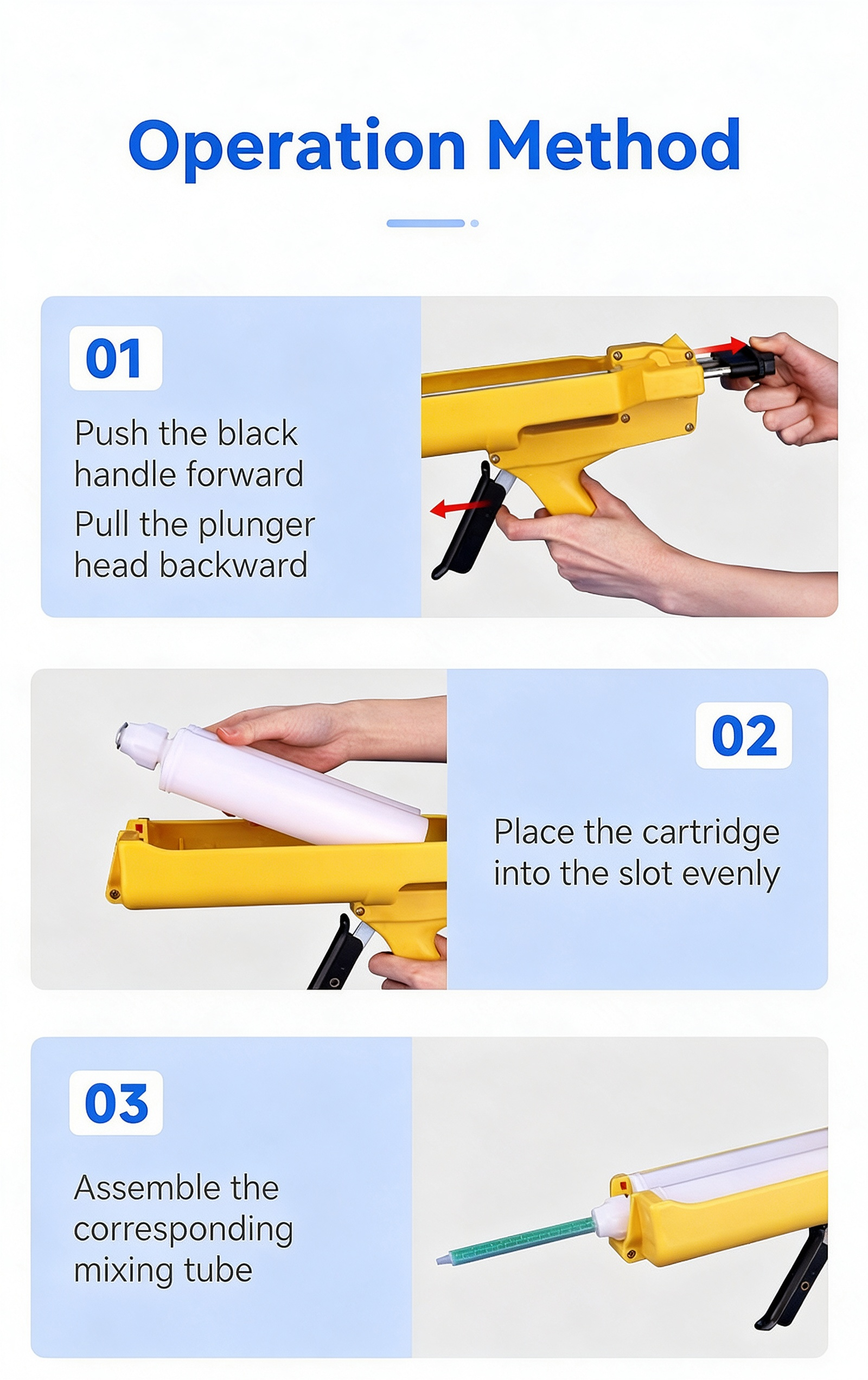 Operation Method

01

Push the black handle forward

Pull the plunger head backward

02

Place the cartridge into the slot evenly

03

Assemble the corresponding mixing tube