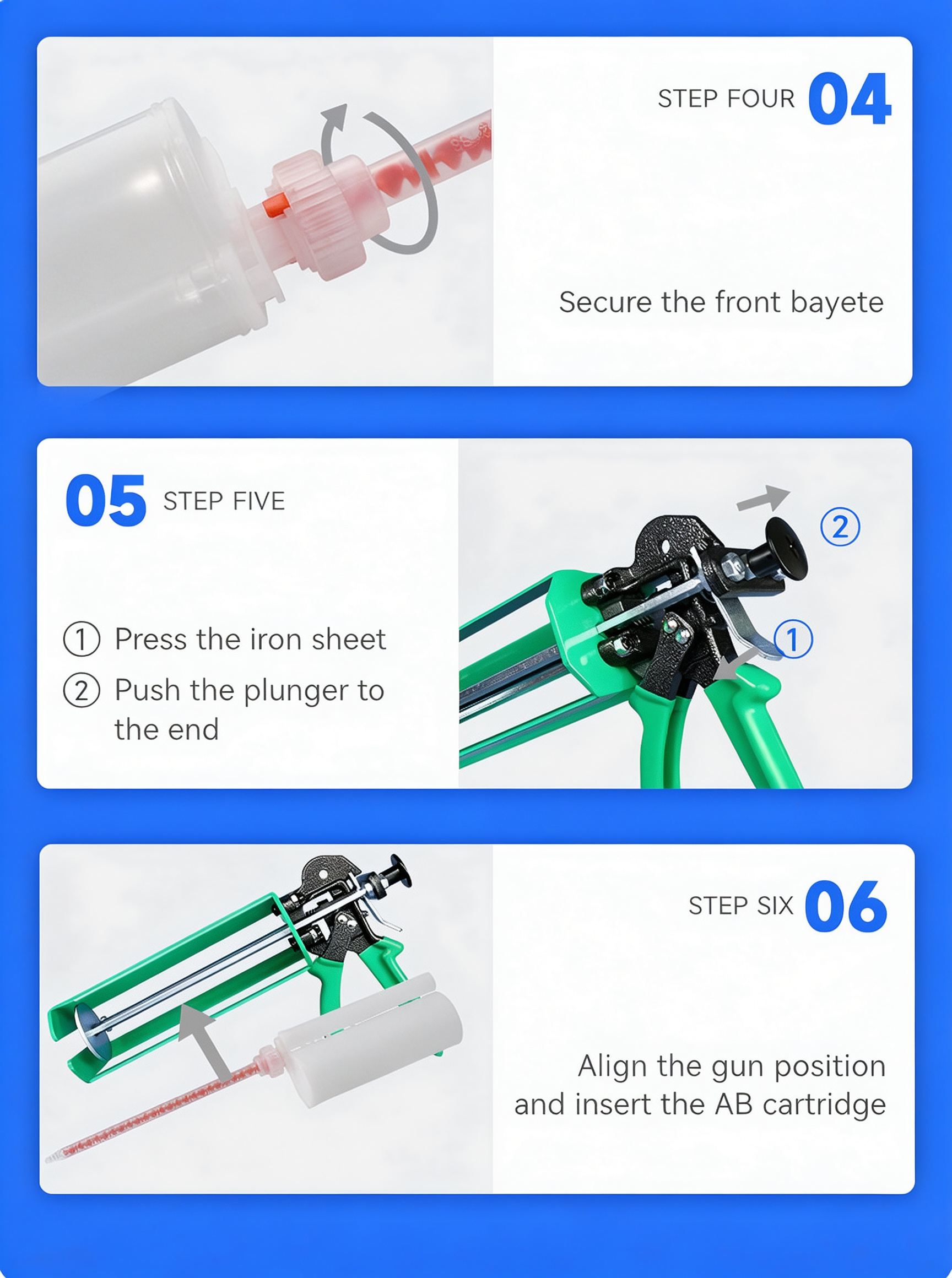 STEP FOUR 04

Secure the front bayete

05 STEP FIVE

① Press the iron sheet
② Push the plunger to the end

②
①

STEP SIX 06

Align the gun position and insert the AB cartridge